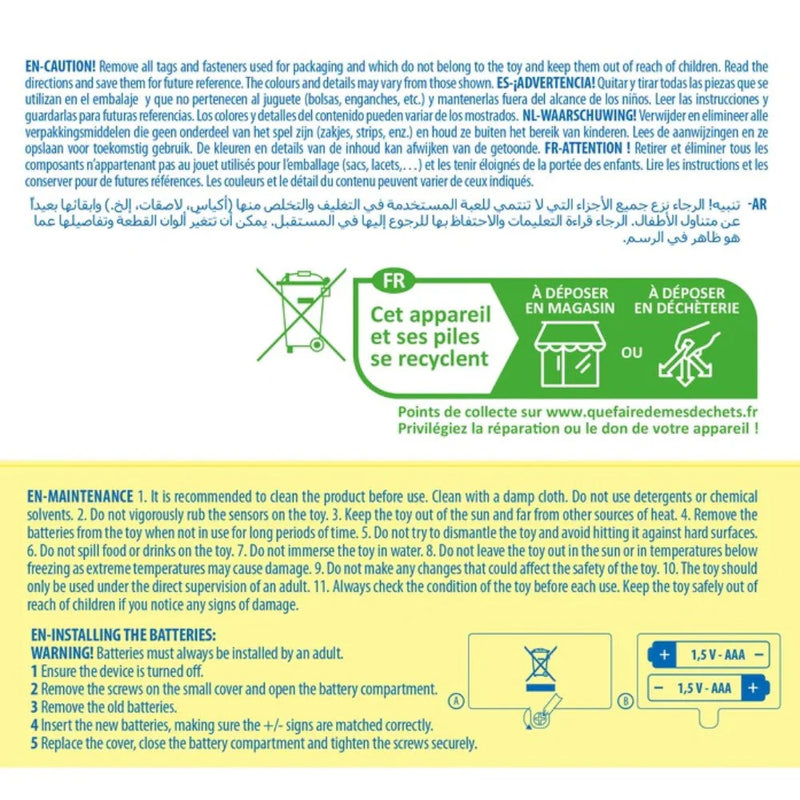 EN-CAUTION! Remove all tags and fasteners used for packaging and which do not belong to the toy and keep them out of reach of children. Read the directions and save them for future reference. The colours and details may vary from those shown. ES-¡ADVERTENCIA! Quitar y tirar todas las piezas que se utilizan en el embalaje y que no pertenecen al juguete (bolsas, enganches, etc.) y mantenerlas fuera del alcance de los niños. Leer las instrucciones y guardarlas para futuras referencias. Los colores y detalles del contenido pueden variar de los mostrados. NL-WAARSCHUWING! Verwijder en elimineer alle verpakkingsmiddelen die geen onderdeel van het spel zijn (zakjes, strips, enz.) en houd ze buiten het bereik van kinderen. Lees de aanwijzingen en ze opslaan voor toekomstig gebruik. De kleuren en details van de inhoud kan afwijken van de getoonde. FR-ATTENTION ! Retirer et éliminer tous les composants n'appartenant pas au jouet utilisés pour l'emballage (sacs, lacets,…) et les tenir éloignés de la portée des enfants. Lire les instructions et les conserver pour de futures références. Les couleurs et le détail du contenu peuvent varier de ceux indiqués.

AR- تنبيه! الرجاء نزع جميع الأجزاء التي لا تنتمي للعبة المستخدمة في التغليف والتخلص منها (أكياس، لاصقات، إلخ.) وابقائها بعيداً عن متناول الأطفال. الرجاء قراءة التعليمات والاحتفاظ بها للرجوع إليها في المستقبل. يمكن أن تتغير ألوان القطعة وتفاصيلها عما هو ظاهر في الرسم.

FR
Cet appareil et ses piles se recyclent
À DÉPOSER EN MAGASIN
OU
À DÉPOSER EN DÉCHÈTERIE
Points de collecte sur www.quefairedemesdechets.fr
Privilégiez la réparation ou le don de votre appareil !

EN-MAINTENANCE 1. It is recommended to clean the product before use. Clean with a damp cloth. Do not use detergents or chemical solvents. 2. Do not vigorously rub the sensors on the toy. 3. Keep the toy out of the sun and far from other sources of heat. 4. Remove the batteries from the toy when not in use for long periods of time. 5. Do not try to dismantle the toy and avoid hitting it against hard surfaces. 6. Do not spill food or drinks on the toy. 7. Do not immerse the toy in water. 8. Do not leave the toy out in the sun or in temperatures below freezing as extreme temperatures may cause damage. 9. Do not make any changes that could affect the safety of the toy. 10. The toy should only be used under the direct supervision of an adult. 11. Always check the condition of the toy before each use. Keep the toy safely out of reach of children if you notice any signs of damage.

EN-INSTALLING THE BATTERIES:
WARNING! Batteries must always be installed by an adult.
1 Ensure the device is turned off.
2 Remove the screws on the small cover and open the battery compartment.
3 Remove the old batteries.
4 Insert the new batteries, making sure the +/- signs are matched correctly.
5 Replace the cover, close the battery compartment and tighten the screws securely.

A
B
+ 1,5 V - AAA −
− 1,5 V - AAA +