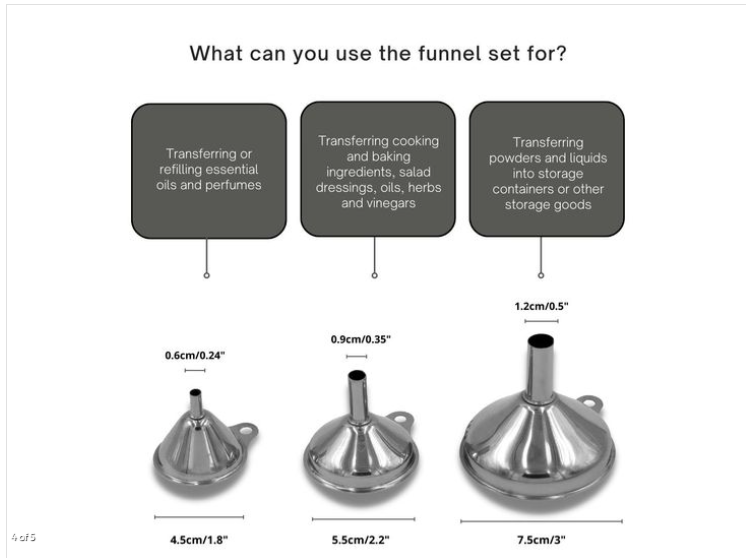 What can you use the funnel set for?

Transferring or refilling essential oils and perfumes

Transferring cooking and baking ingredients, salad dressings, oils, herbs and vinegars

Transferring powders and liquids into storage containers or other storage goods

0.6cm/0.24"

0.9cm/0.35"

1.2cm/0.5"

4.5cm/1.8"

5.5cm/2.2"

7.5cm/3"

4 of 5