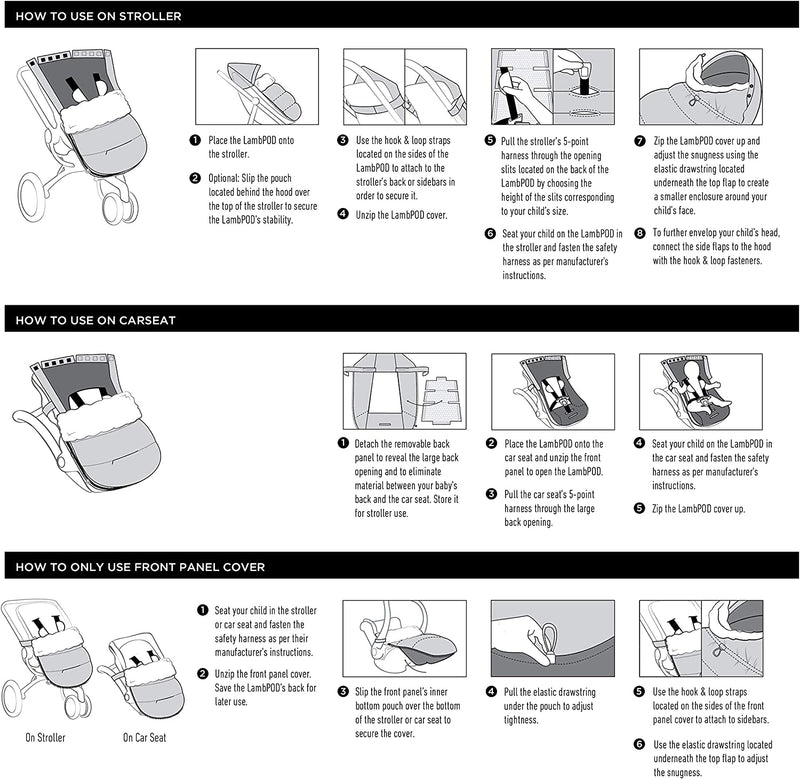 HOW TO USE ON STROLLER

1 Place the LambPOD onto the stroller.

2 Optional: Slip the pouch located behind the hood over the top of the stroller to secure the LambPOD's stability.

3 Use the hook & loop straps located on the sides of the LambPOD to attach to the stroller's back or sidebars in order to secure it.

4 Unzip the LambPOD cover.

5 Pull the stroller's 5-point harness through the opening slits located on the back of the LambPOD by choosing the height of the slits corresponding to your child's size.

6 Seat your child on the LambPOD in the stroller and fasten the safety harness as per manufacturer's instructions.

7 Zip the LambPOD cover up and adjust the snugness using the elastic drawstring located underneath the top flap to create a smaller enclosure around your child's face.

8 To further envelop your child's head, connect the side flaps to the hood with the hook & loop fasteners.

HOW TO USE ON CARSEAT

1 Detach the removable back panel to reveal the large back opening and to eliminate material between your baby's back and the car seat. Store it for stroller use.

2 Place the LambPOD onto the car seat and unzip the front panel to open the LambPOD.

3 Pull the car seat's 5-point harness through the large back opening.

4 Seat your child on the LambPOD in the car seat and fasten the safety harness as per manufacturer's instructions.

5 Zip the LambPOD cover up.

HOW TO ONLY USE FRONT PANEL COVER

On Stroller

On Car Seat

1 Seat your child in the stroller or car seat and fasten the safety harness as per their manufacturer's instructions.

2 Unzip the front panel cover. Save the LambPOD's back for later use.

3 Slip the front panel's inner bottom pouch over the bottom of the stroller or car seat to secure the cover.

4 Pull the elastic drawstring under the pouch to adjust tightness.

5 Use the hook & loop straps located on the sides of the front panel cover to attach to sidebars.

6 Use the elastic drawstring located underneath the top flap to adjust the snugness.