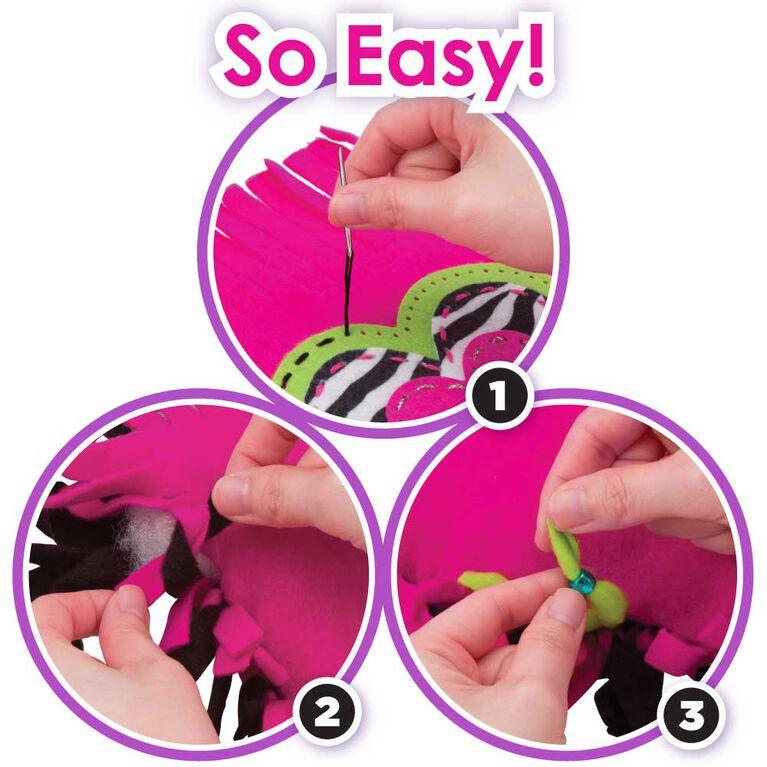 So Easy!

1

2

3