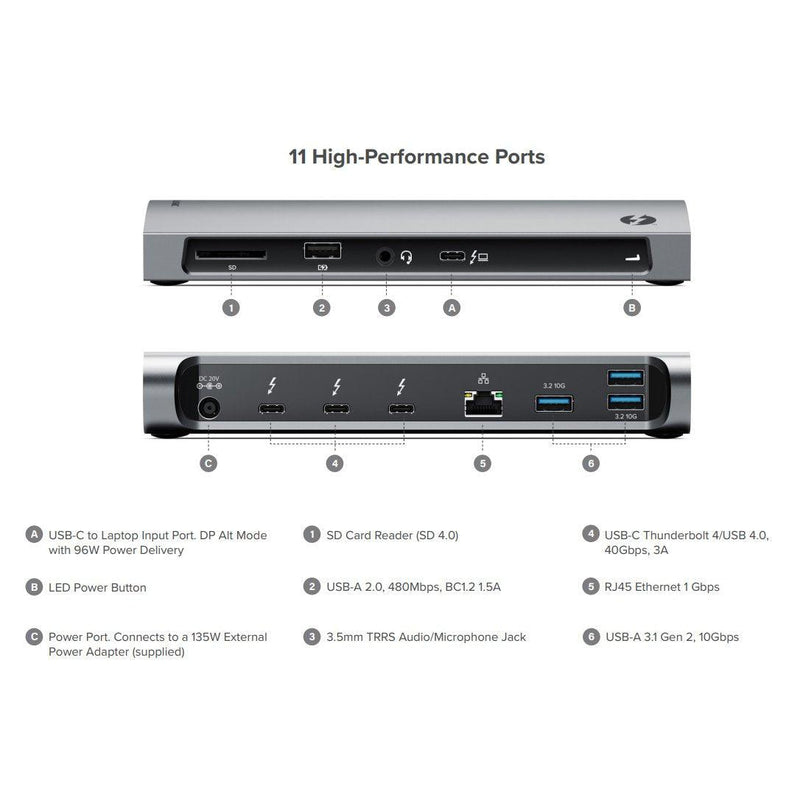 11 High-Performance Ports

SD

1 2 3 A B

DC 20V

3.2 10G

3.2 10G

C 4 5 6

A USB-C to Laptop Input Port. DP Alt Mode with 96W Power Delivery

B LED Power Button

C Power Port. Connects to a 135W External Power Adapter (supplied)

1 SD Card Reader (SD 4.0)

2 USB-A 2.0, 480Mbps, BC1.2 1.5A

3 3.5mm TRRS Audio/Microphone Jack

4 USB-C Thunderbolt 4/USB 4.0, 40Gbps, 3A

5 RJ45 Ethernet 1 Gbps

6 USB-A 3.1 Gen 2, 10Gbps