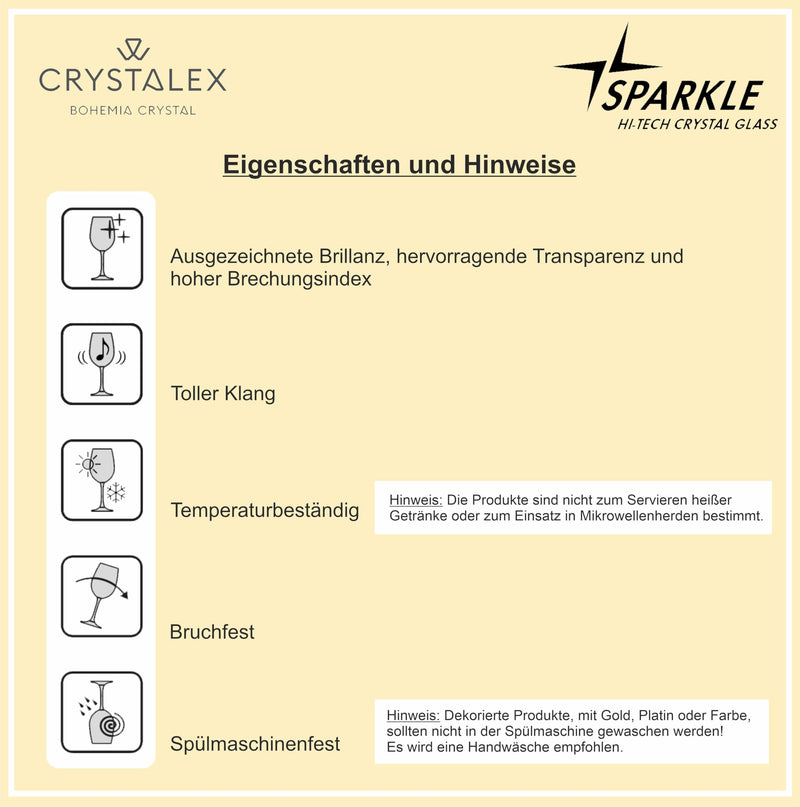 CRYSTALEX
BOHEMIA CRYSTAL

SPARKLE
HI-TECH CRYSTAL GLASS

Eigenschaften und Hinweise

Ausgezeichnete Brillanz, hervorragende Transparenz und hoher Brechungsindex

Toller Klang

Temperaturbeständig

Hinweis: Die Produkte sind nicht zum Servieren heißer Getränke oder zum Einsatz in Mikrowellenherden bestimmt.

Bruchfest

Spülmaschinenfest

Hinweis: Dekorierte Produkte, mit Gold, Platin oder Farbe, sollten nicht in der Spülmaschine gewaschen werden!
Es wird eine Handwäsche empfohlen.