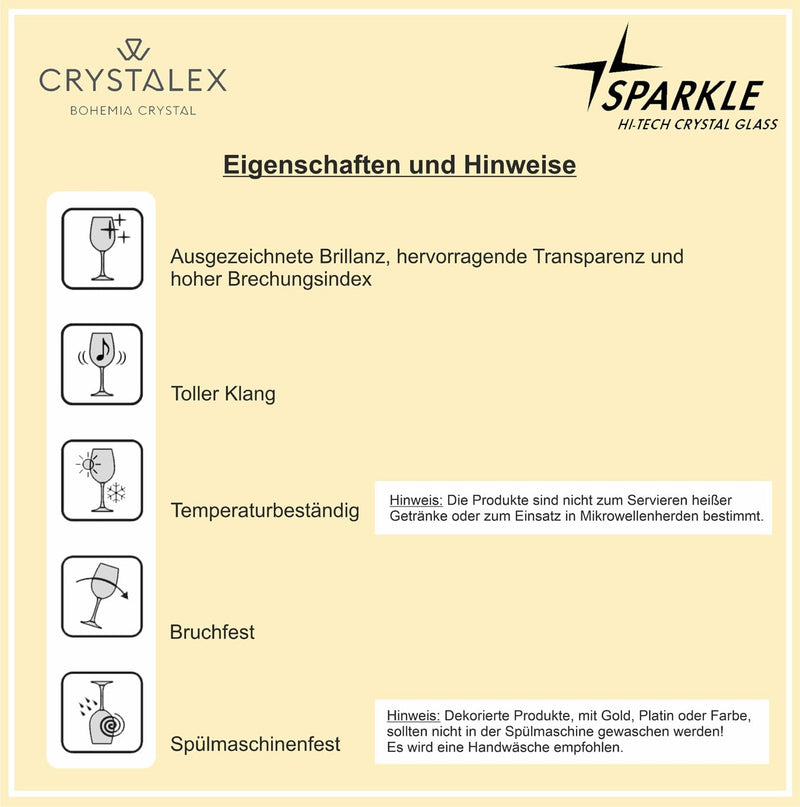 CRYSTALEX
BOHEMIA CRYSTAL

SPARKLE
HI-TECH CRYSTAL GLASS

Eigenschaften und Hinweise

Ausgezeichnete Brillanz, hervorragende Transparenz und hoher Brechungsindex

Toller Klang

Temperaturbeständig

Hinweis: Die Produkte sind nicht zum Servieren heißer Getränke oder zum Einsatz in Mikrowellenherden bestimmt.

Bruchfest

Spülmaschinenfest

Hinweis: Dekorierte Produkte, mit Gold, Platin oder Farbe, sollten nicht in der Spülmaschine gewaschen werden!
Es wird eine Handwäsche empfohlen.