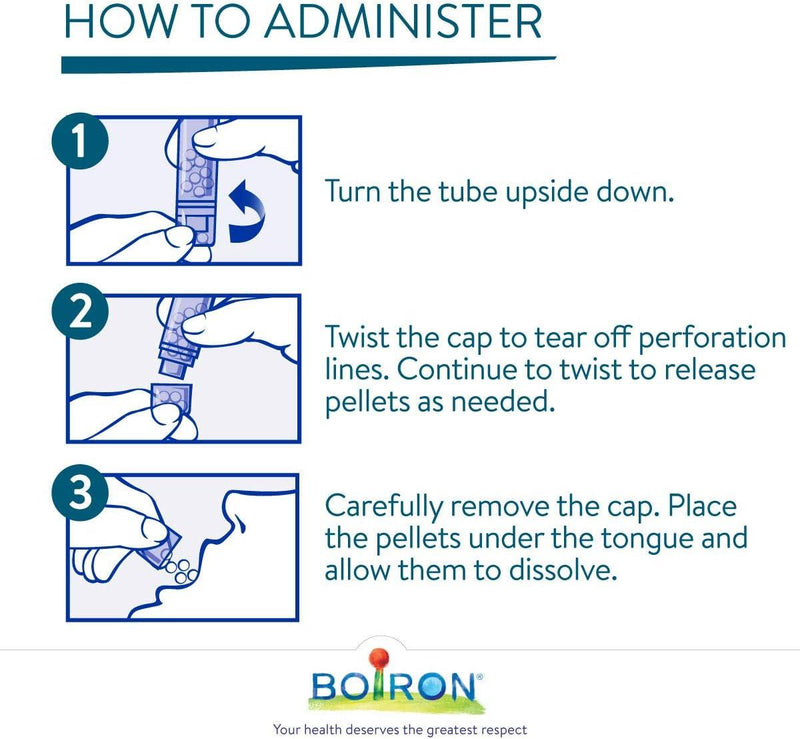 HOW TO ADMINISTER

1

Turn the tube upside down.

2

Twist the cap to tear off perforation lines. Continue to twist to release pellets as needed.

3

Carefully remove the cap. Place the pellets under the tongue and allow them to dissolve.

BOIRON®

Your health deserves the greatest respect