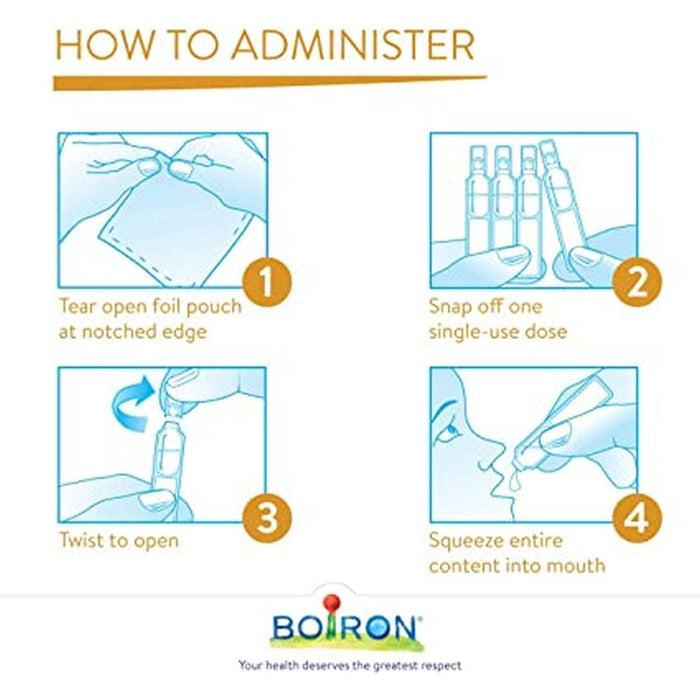 HOW TO ADMINISTER

1
Tear open foil pouch at notched edge

2
Snap off one single-use dose

3
Twist to open

4
Squeeze entire content into mouth

BOIRON®
Your health deserves the greatest respect