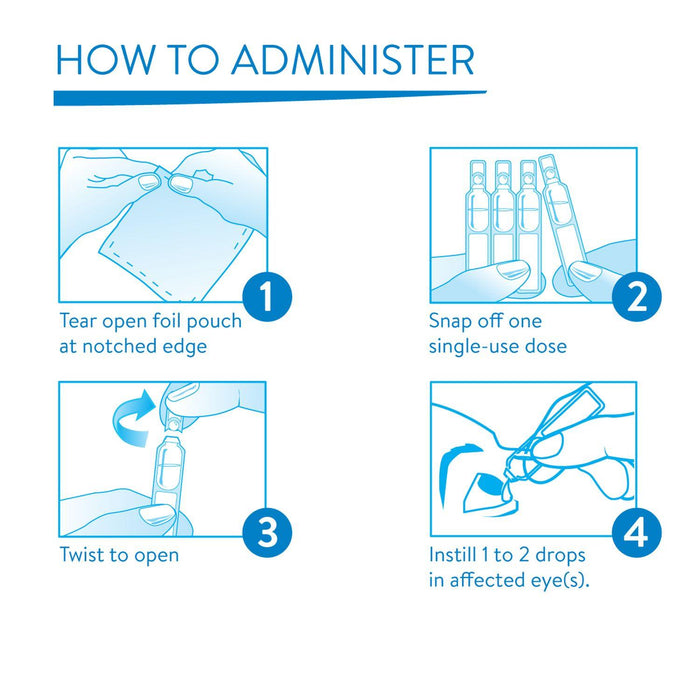 HOW TO ADMINISTER

1
Tear open foil pouch at notched edge

2
Snap off one single-use dose

3
Twist to open

4
Instill 1 to 2 drops in affected eye(s).