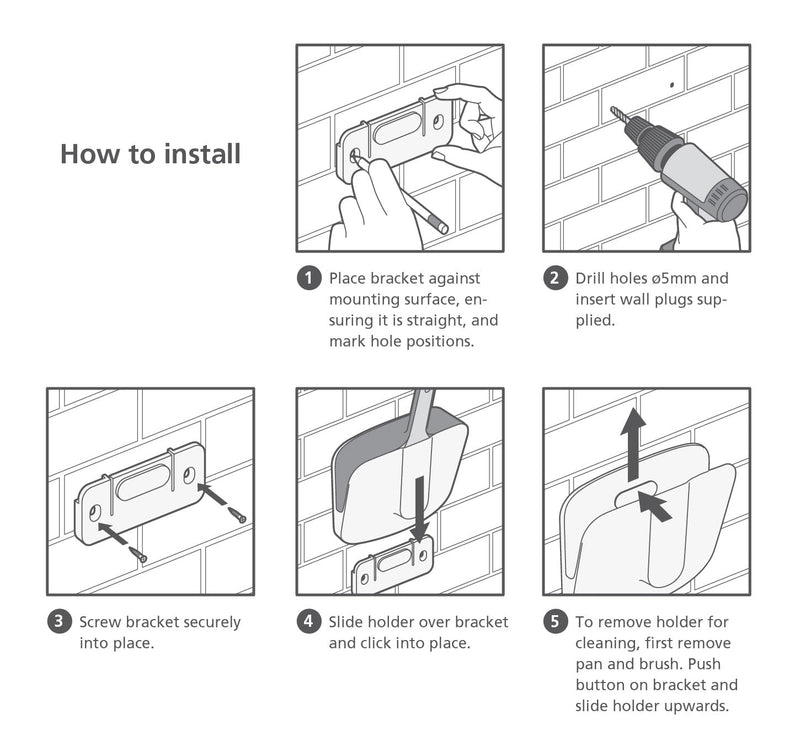 How to install

1 Place bracket against mounting surface, ensuring it is straight, and mark hole positions.

2 Drill holes ø5mm and insert wall plugs supplied.

3 Screw bracket securely into place.

4 Slide holder over bracket and click into place.

5 To remove holder for cleaning, first remove pan and brush. Push button on bracket and slide holder upwards.