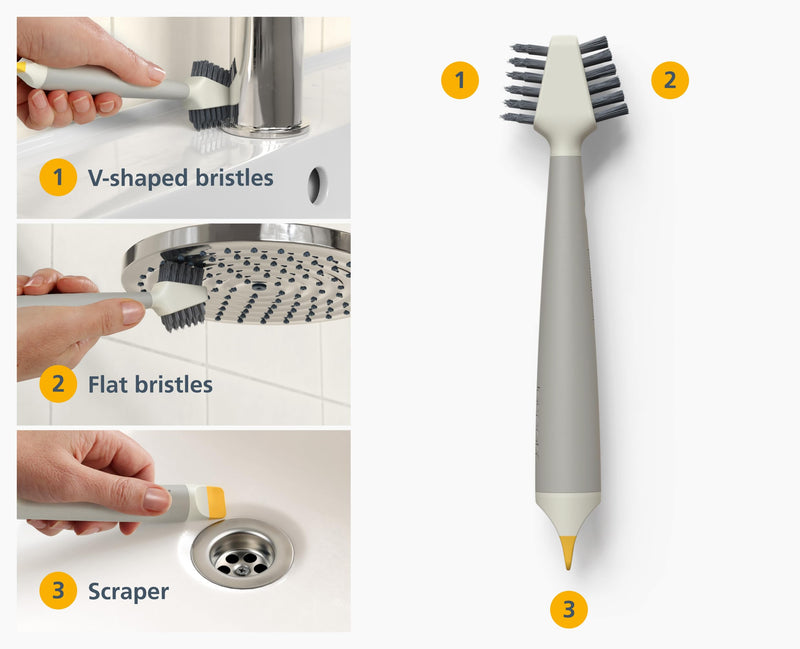 1 V-shaped bristles

2 Flat bristles

3 Scraper

1

2

3