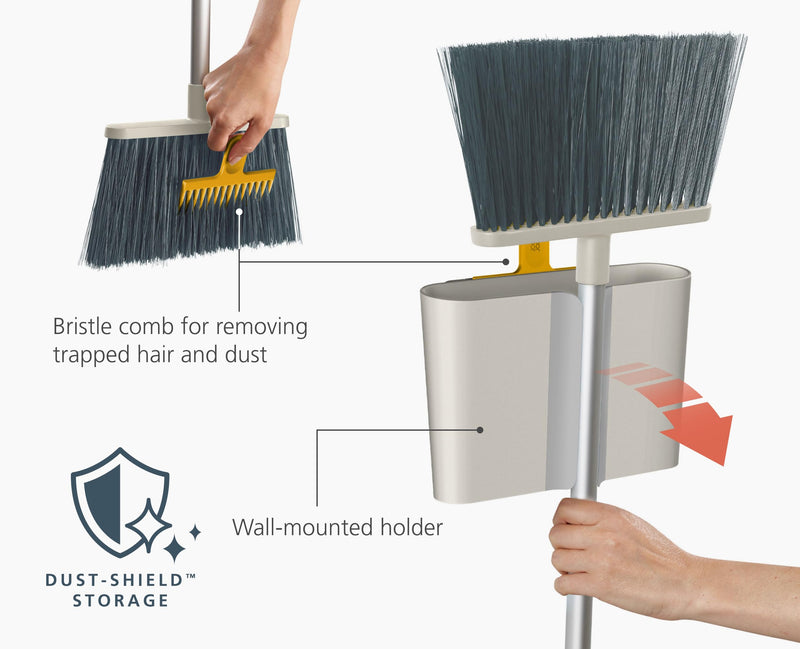 Bristle comb for removing trapped hair and dust

Wall-mounted holder

DUST-SHIELD™
STORAGE