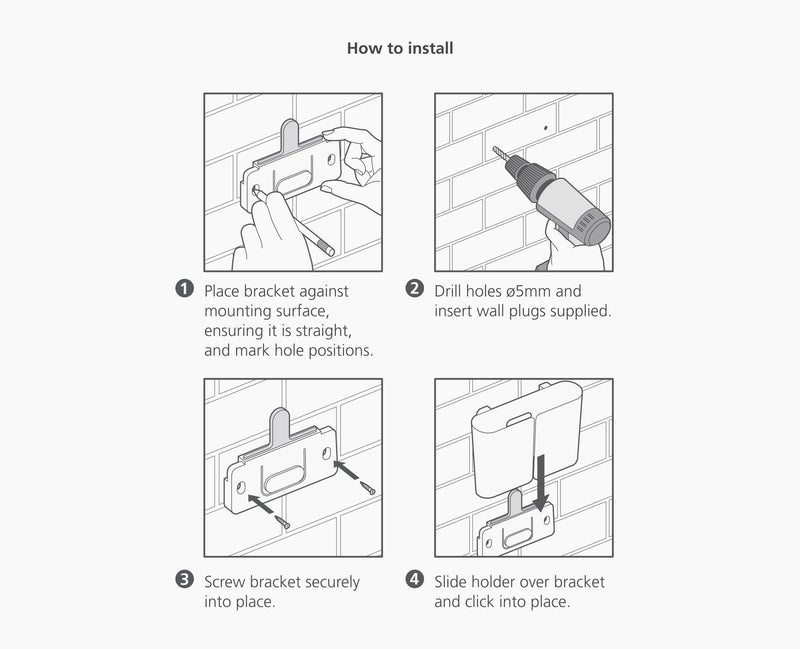 How to install

1 Place bracket against mounting surface, ensuring it is straight, and mark hole positions.

2 Drill holes ø5mm and insert wall plugs supplied.

3 Screw bracket securely into place.

4 Slide holder over bracket and click into place.