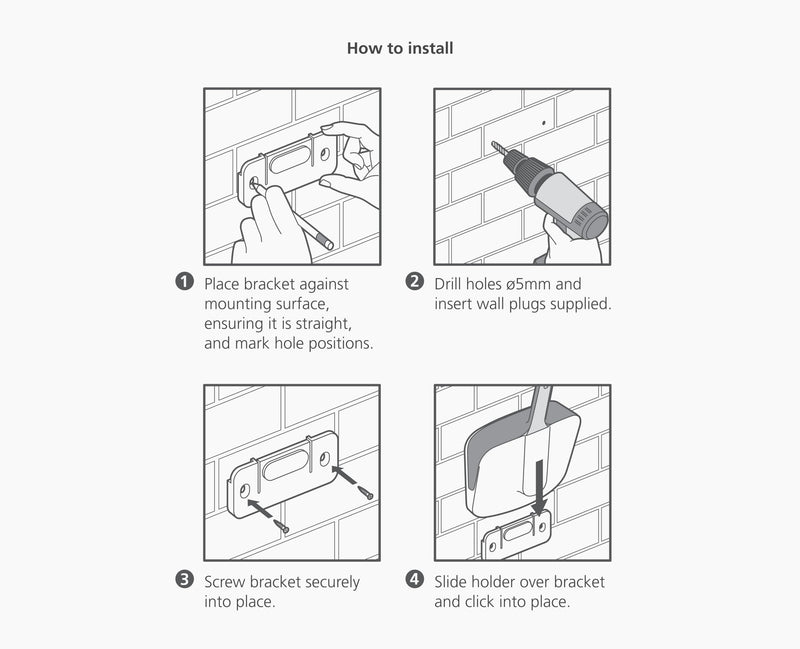 How to install

1 Place bracket against mounting surface, ensuring it is straight, and mark hole positions.

2 Drill holes ø5mm and insert wall plugs supplied.

3 Screw bracket securely into place.

4 Slide holder over bracket and click into place.