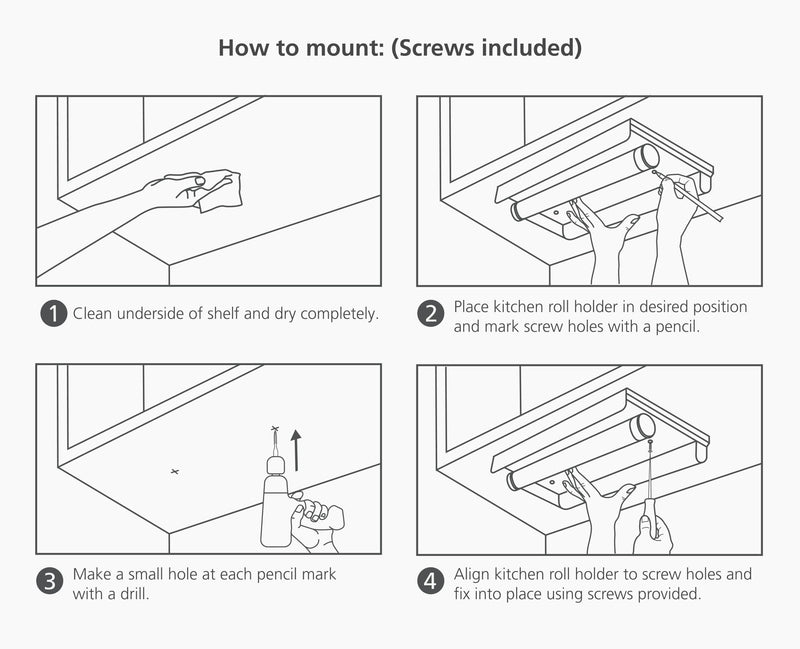 How to mount: (Screws included)

1 Clean underside of shelf and dry completely.

2 Place kitchen roll holder in desired position and mark screw holes with a pencil.

3 Make a small hole at each pencil mark with a drill.

4 Align kitchen roll holder to screw holes and fix into place using screws provided.