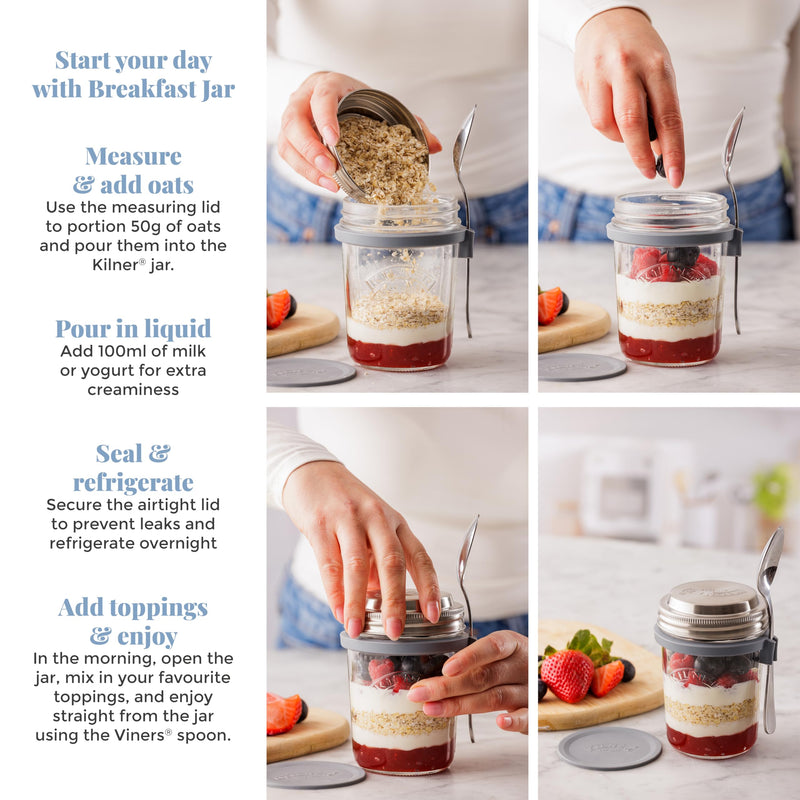 Start your day with Breakfast Jar

Measure & add oats
Use the measuring lid to portion 50g of oats and pour them into the Kilner® jar.

Pour in liquid
Add 100ml of milk or yogurt for extra creaminess

Seal & refrigerate
Secure the airtight lid to prevent leaks and refrigerate overnight

Add toppings & enjoy
In the morning, open the jar, mix in your favourite toppings, and enjoy straight from the jar using the Viners® spoon.