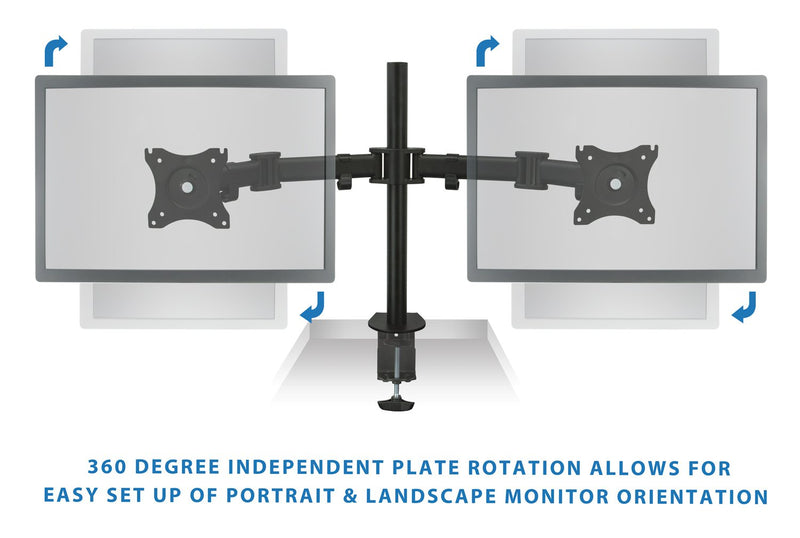 360 DEGREE INDEPENDENT PLATE ROTATION ALLOWS FOR EASY SET UP OF PORTRAIT & LANDSCAPE MONITOR ORIENTATION