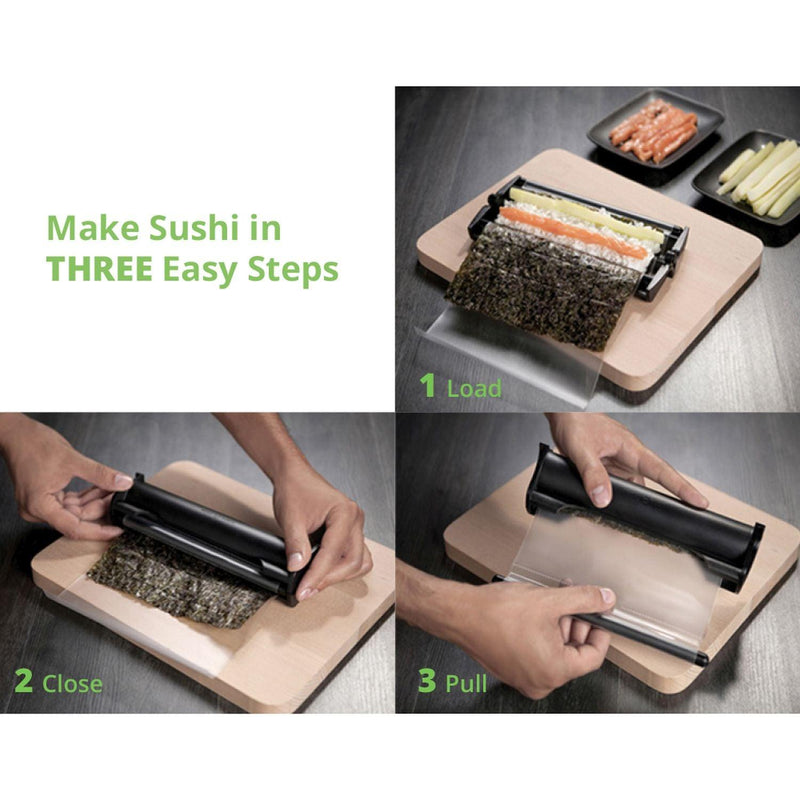 Make Sushi in
THREE Easy Steps

1 Load

2 Close

3 Pull