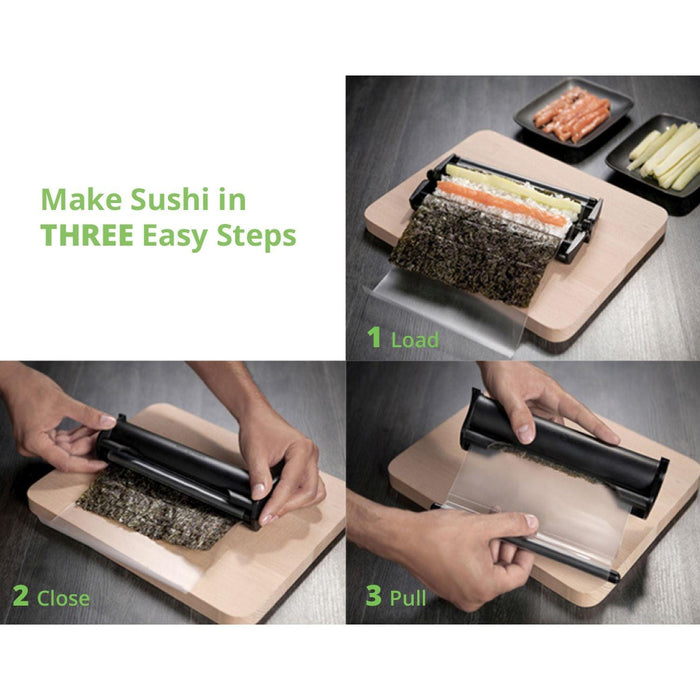 Make Sushi in THREE Easy Steps

1 Load

2 Close

3 Pull