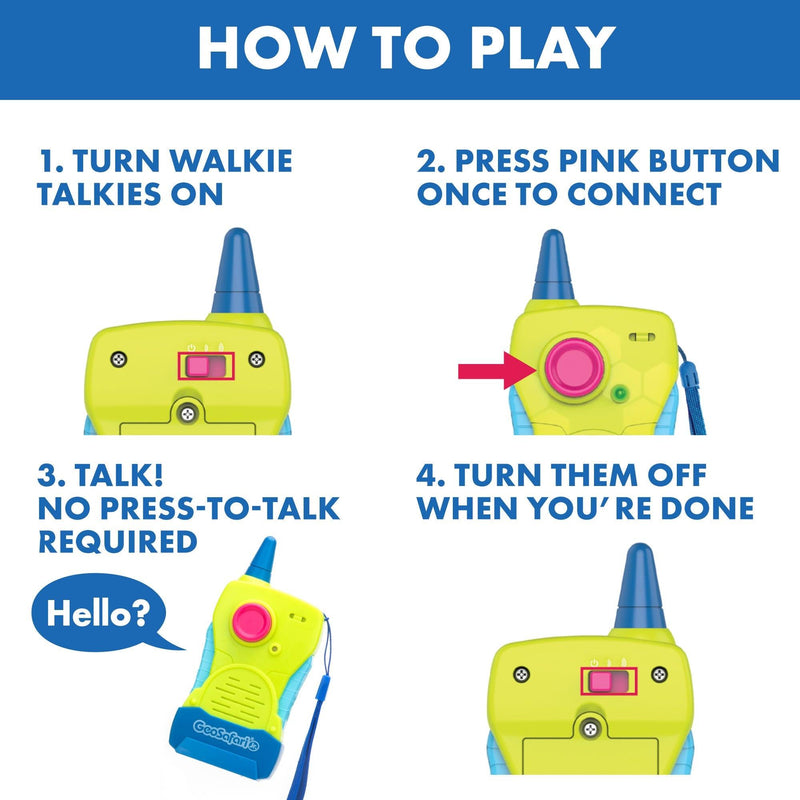 HOW TO PLAY

1. TURN WALKIE TALKIES ON

2. PRESS PINK BUTTON ONCE TO CONNECT

3. TALK! NO PRESS-TO-TALK REQUIRED

Hello?

GeoSafari Jr.

4. TURN THEM OFF WHEN YOU' RE DONE