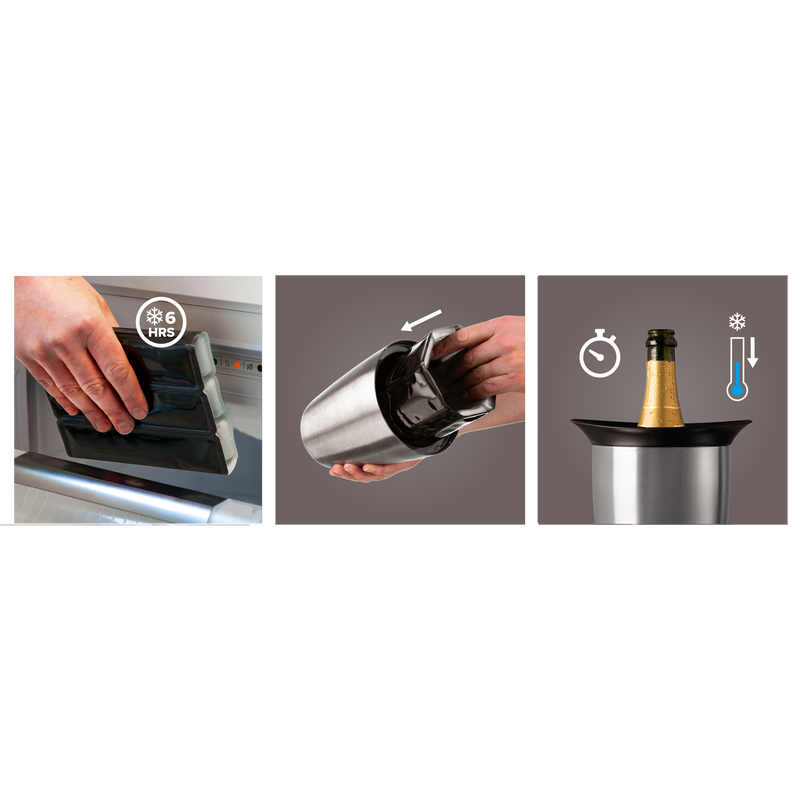 6
HRS