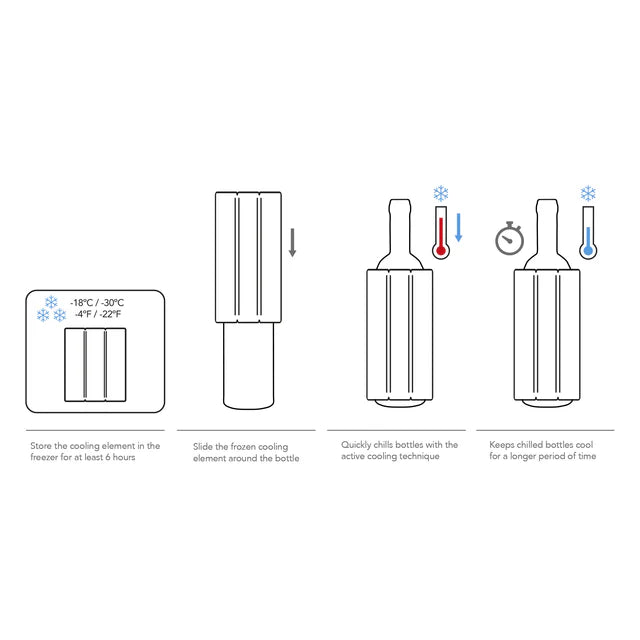 -18°C / -30°C
-4°F / -22°F

Store the cooling element in the freezer for at least 6 hours

Slide the frozen cooling element around the bottle

Quickly chills bottles with the active cooling technique

Keeps chilled bottles cool for a longer period of time