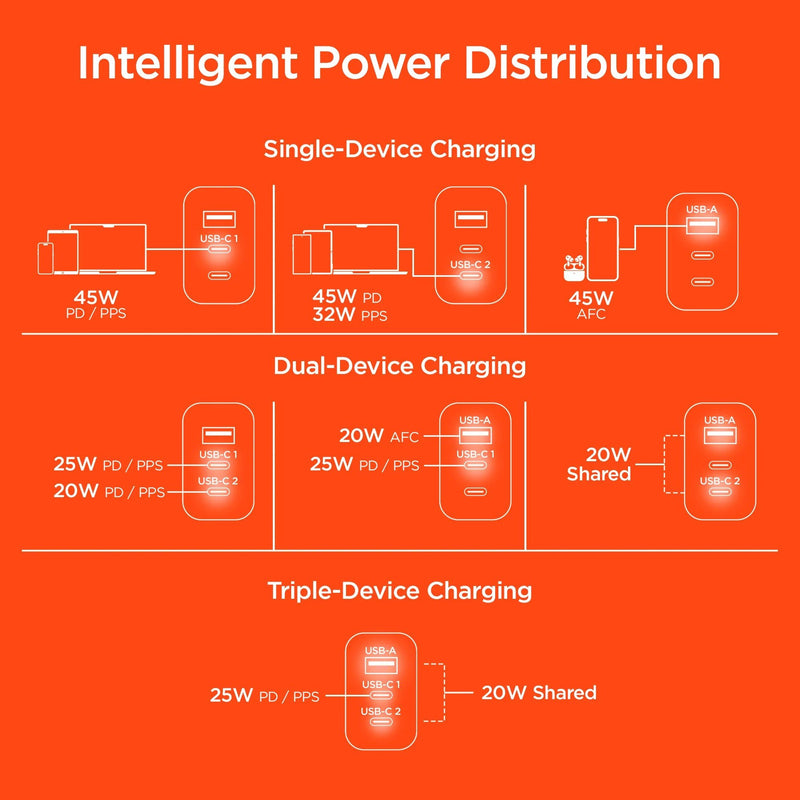 Intelligent Power Distribution

Single-Device Charging

USB-C 1
45W
PD / PPS

USB-C 2
45W PD
32W PPS

USB-A
45W
AFC

Dual-Device Charging

USB-C 1
USB-C 2
25W PD / PPS
20W PD / PPS

USB-A
USB-C 1
20W AFC
25W PD / PPS

USB-A
USB-C 2
20W
Shared

Triple-Device Charging

USB-A
USB-C 1
USB-C 2
25W PD / PPS
20W Shared