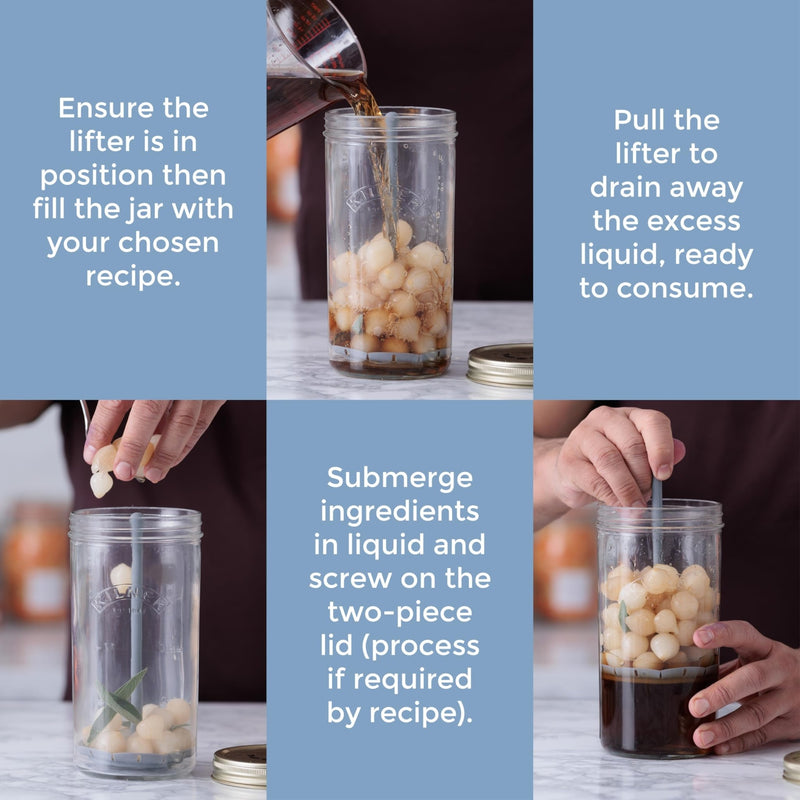 Ensure the lifter is in position then fill the jar with your chosen recipe.

KILNER

Pull the lifter to drain away the excess liquid, ready to consume.

KILNER

Submerge ingredients in liquid and screw on the two-piece lid (process if required by recipe).